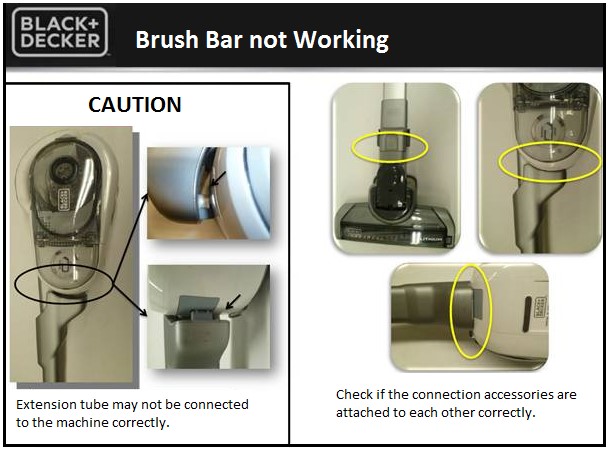 BLACK+ DECKER

Brush Bar not Working

CAUTION

Extension tube may not be connected to the machine correctly.

Check if the connection accessories are attached to each other correctly.